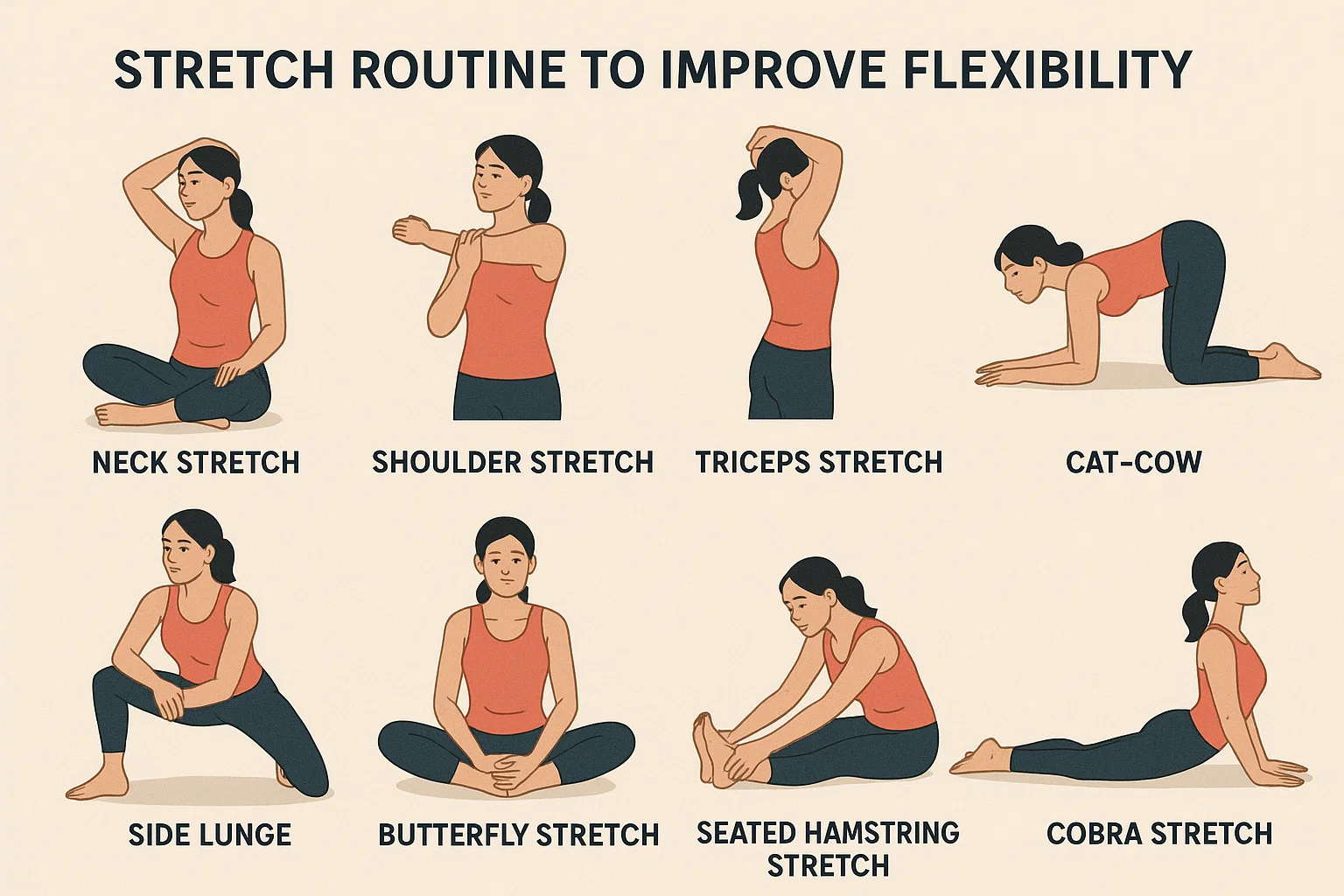 STRETCH ROUTINE TO IMPROVE FLEXIBILITY

NECK STRETCH

SHOULDER STRETCH

TRICEPS STRETCH

CAT-COW

SIDE LUNGE

BUTTERFLY STRETCH

SEATED HAMSTRING STRETCH

COBRA STRETCH